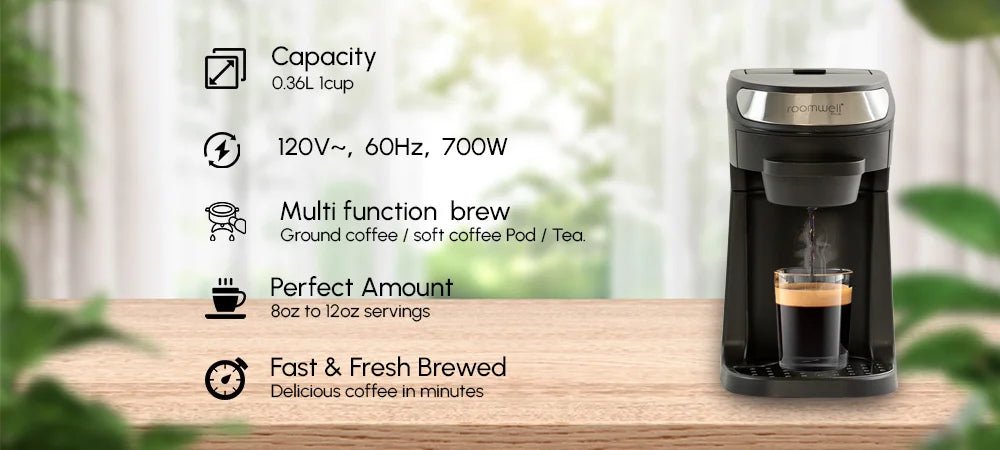 Capacity
0.36L 1cup

120V~, 60Hz, 700W

Multi function brew
Ground coffee / soft coffee Pod / Tea.

Perfect Amount
8oz to 12oz servings

Fast & Fresh Brewed
Delicious coffee in minutes

roomwell